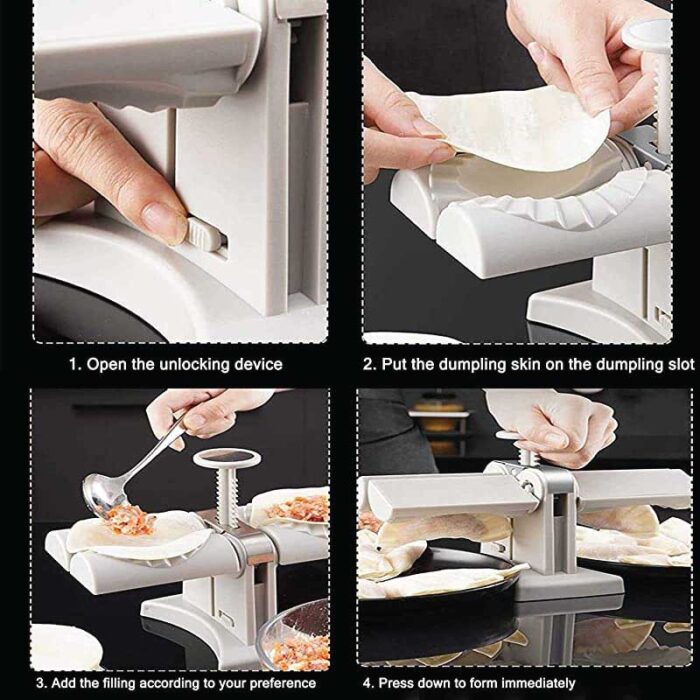 1. Open the unlocking device

2. Put the dumpling skin on the dumpling slot

3. Add the filling according to your preference

4. Press down to form immediately